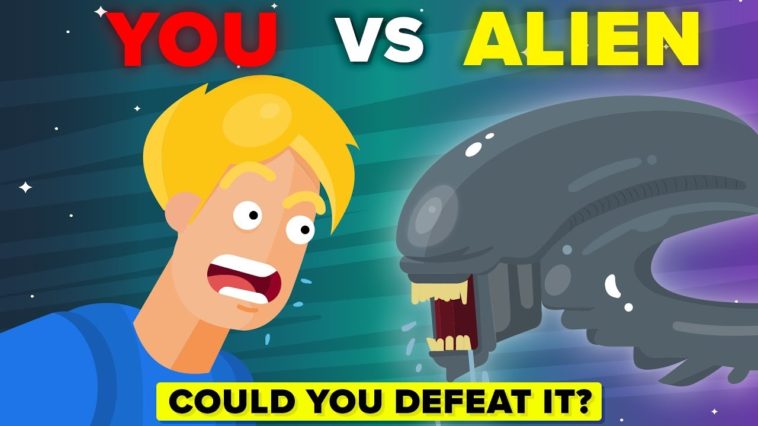 YOU VS ALIEN

COULD YOU DEFEAT IT?