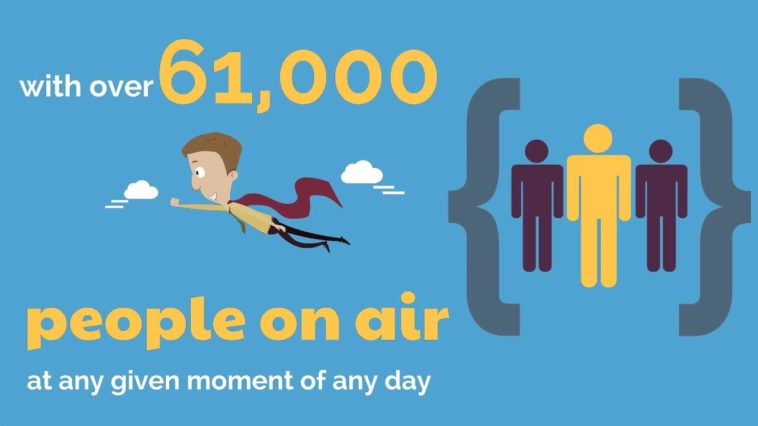 with over 61,000

people on air

at any given moment of any day