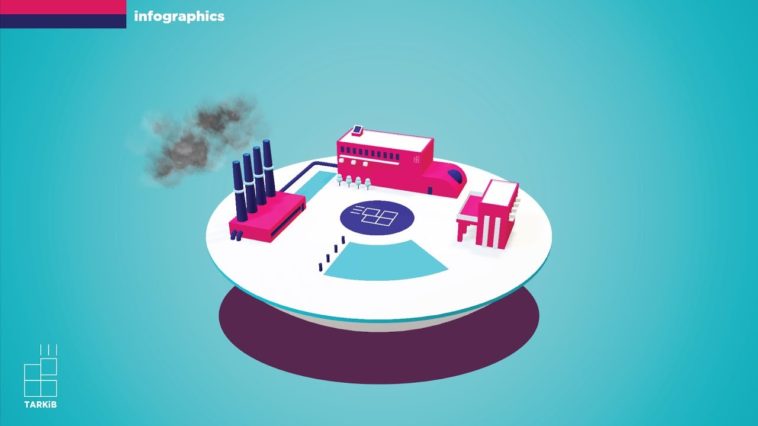 infographics

TARKiB