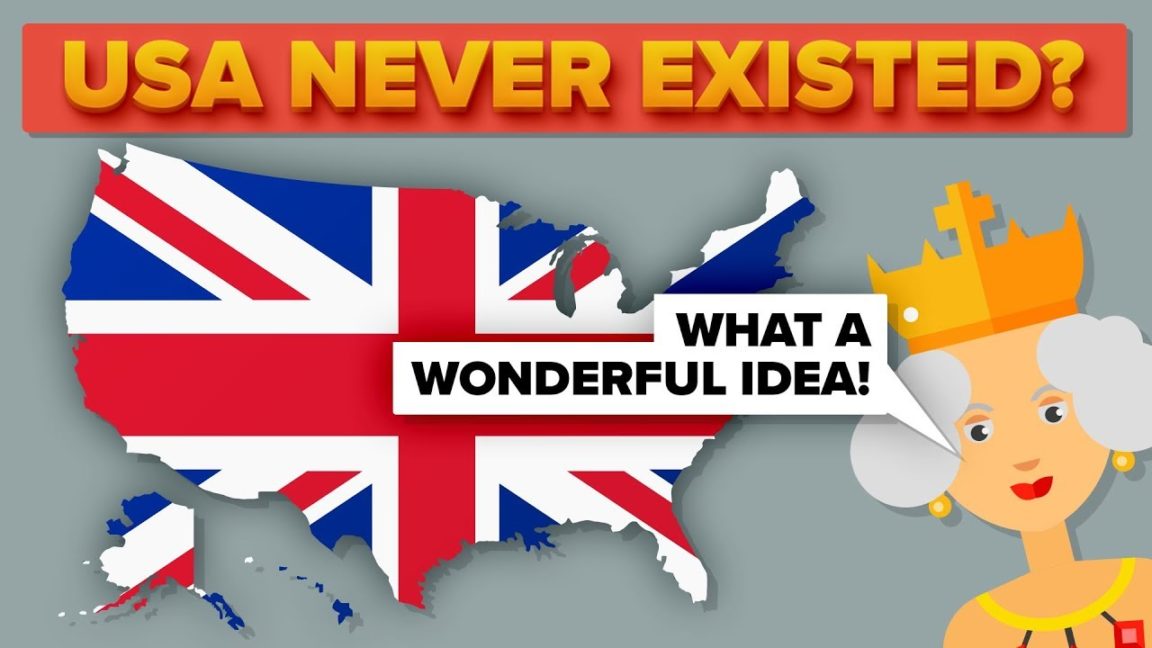 USA NEVER EXISTED?

WHAT A WONDERFUL IDEA!