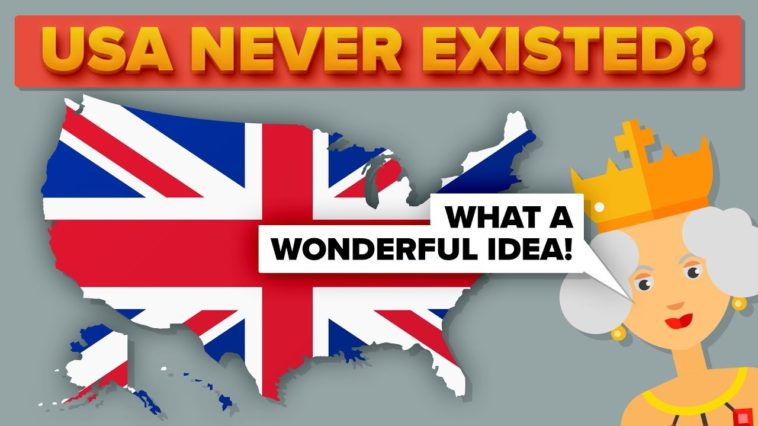 USA NEVER EXISTED?

WHAT A WONDERFUL IDEA!