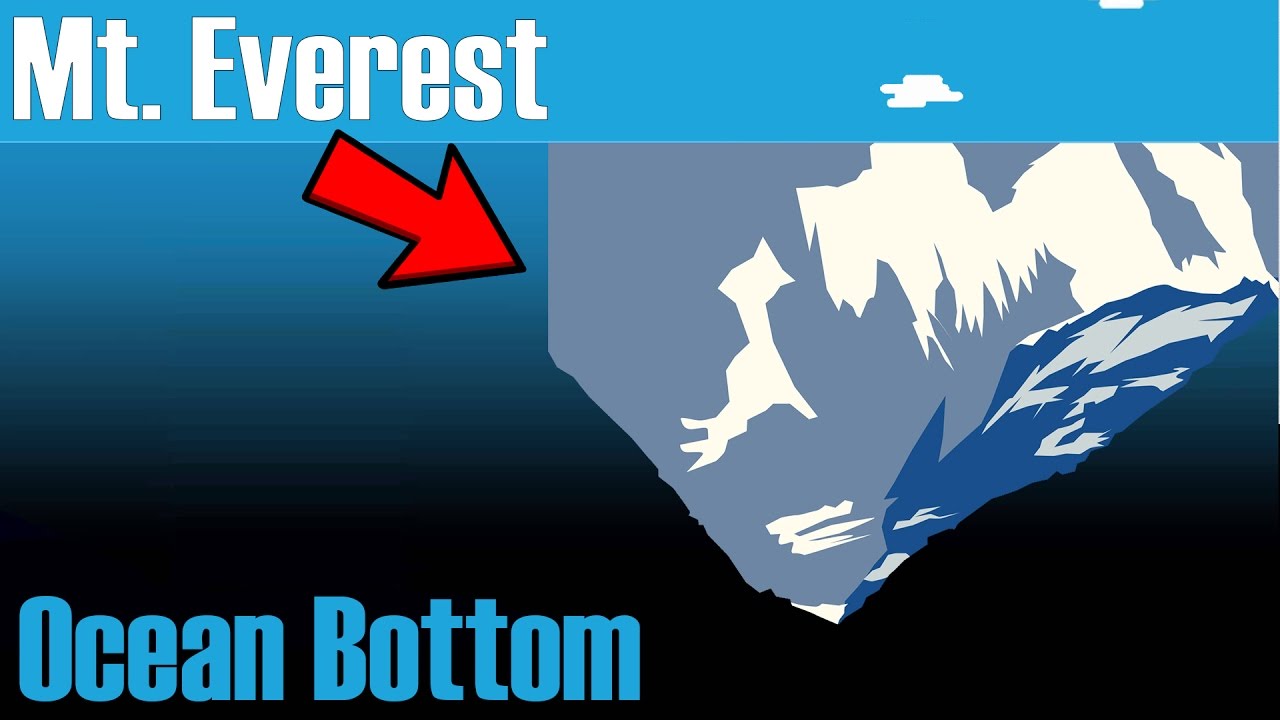 Mt. Everest

Ocean Bottom