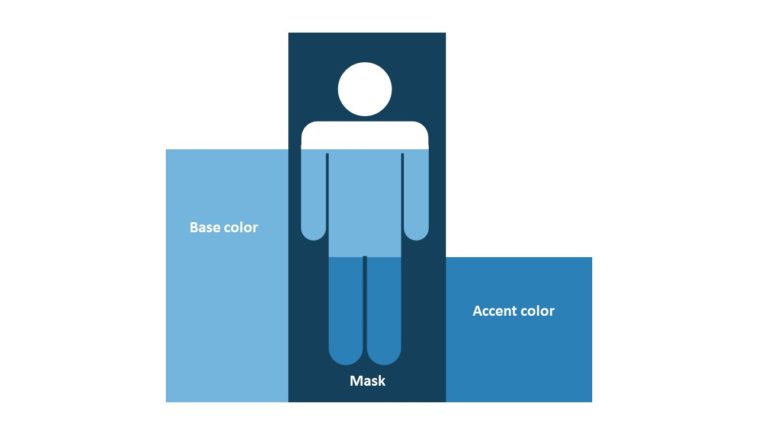 Base color

Mask

Accent color