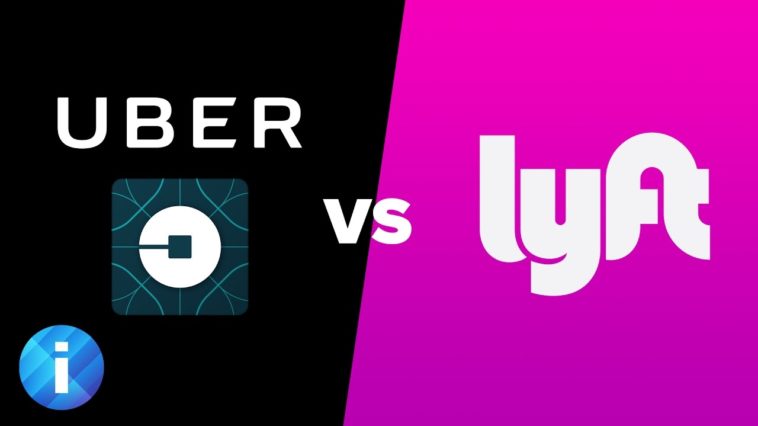 UBER

vs

lyft

i