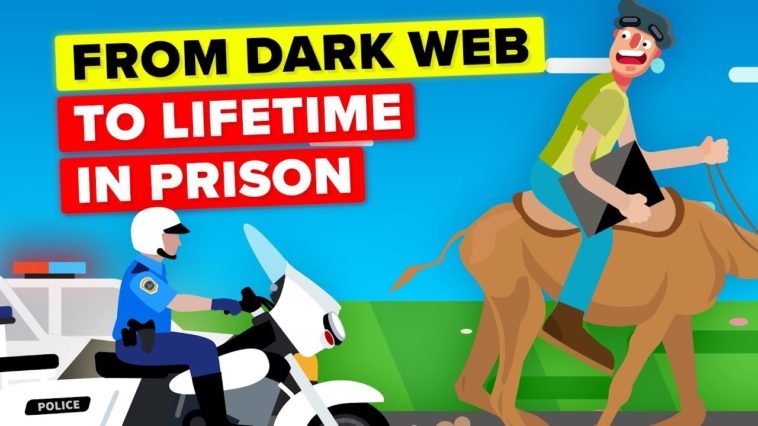 FROM DARK WEB
TO LIFETIME
IN PRISON

POLICE