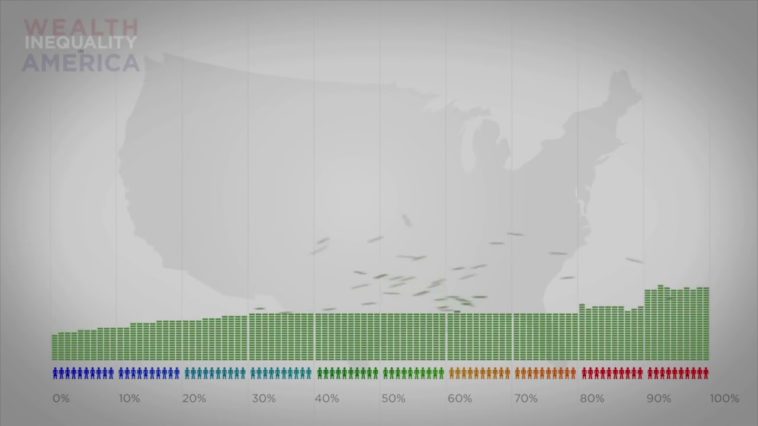 WEALTH
INEQUALITY
AMERICA

0%
10%
20%
30%
40%
50%
60%
70%
80%
90%
100%