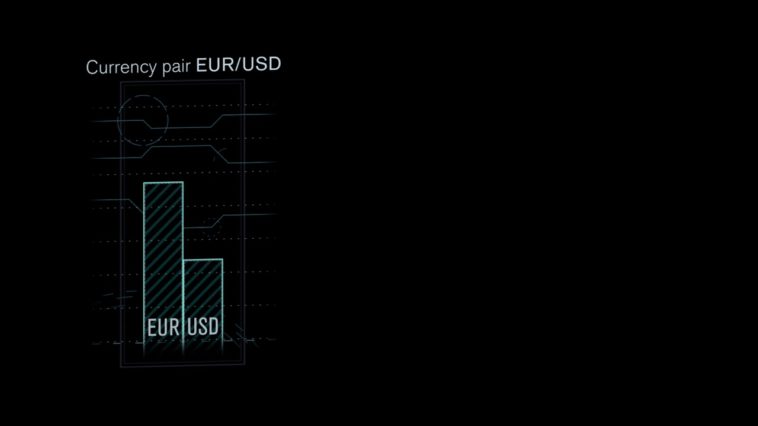 Currency pair EUR/USD

EUR USD