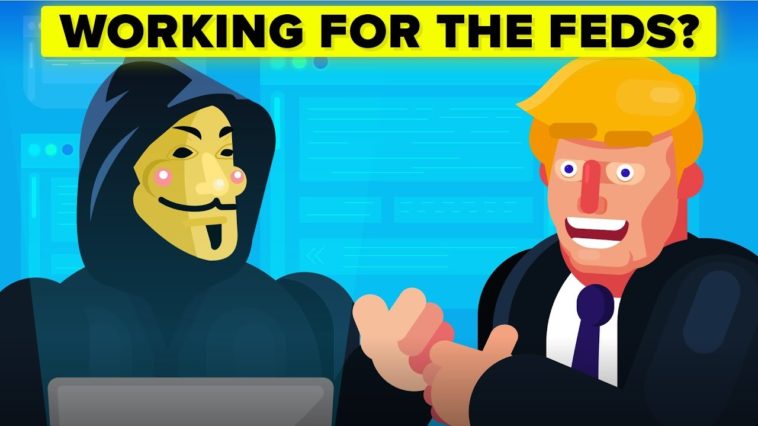 WORKING FOR THE FEDS?