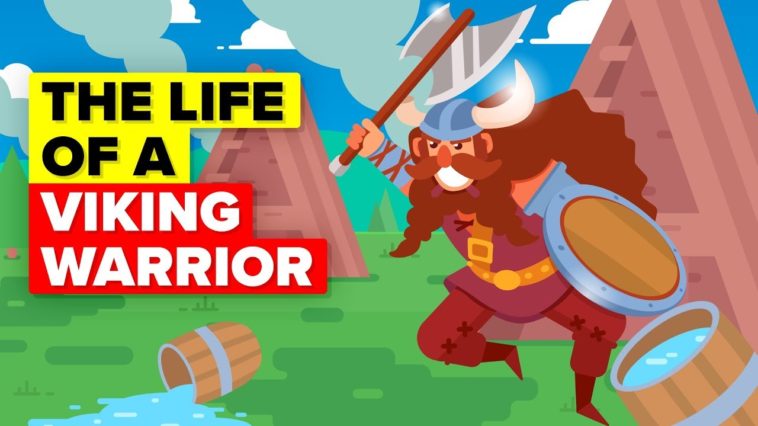 THE LIFE
OF A
VIKING
WARRIOR