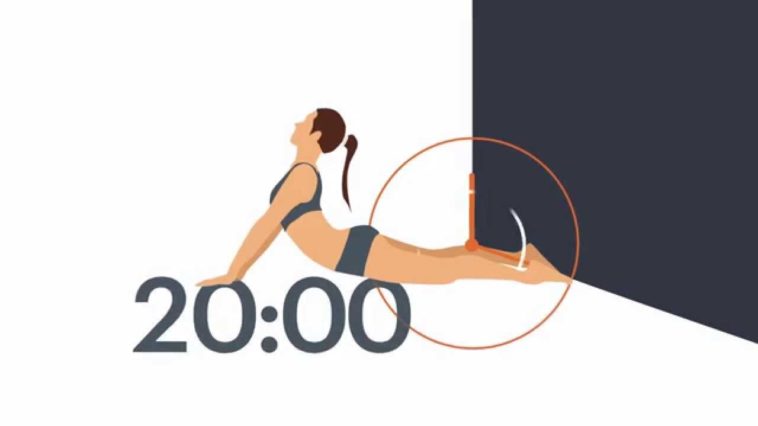 20:00