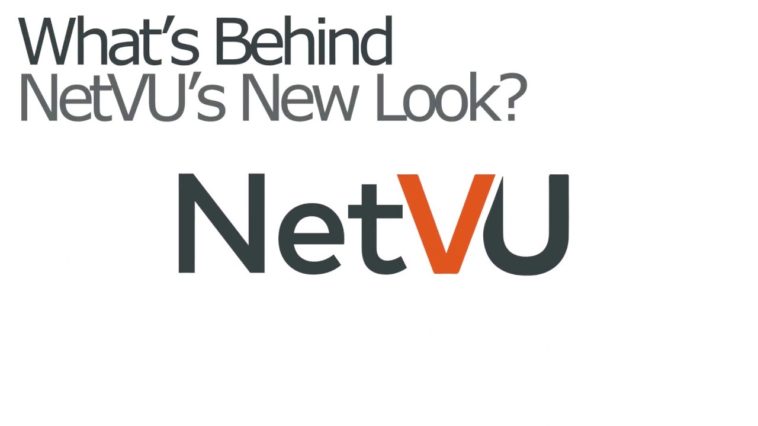 What's Behind NetVU's New Look?

NetVU