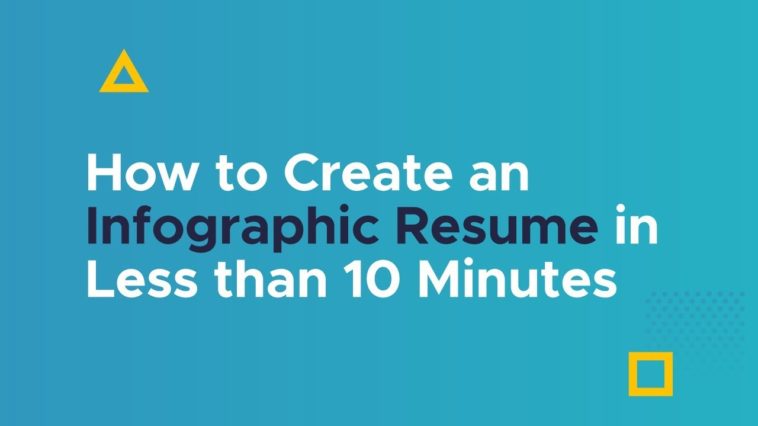 How to Create an Infographic Resume in Less than 10 Minutes