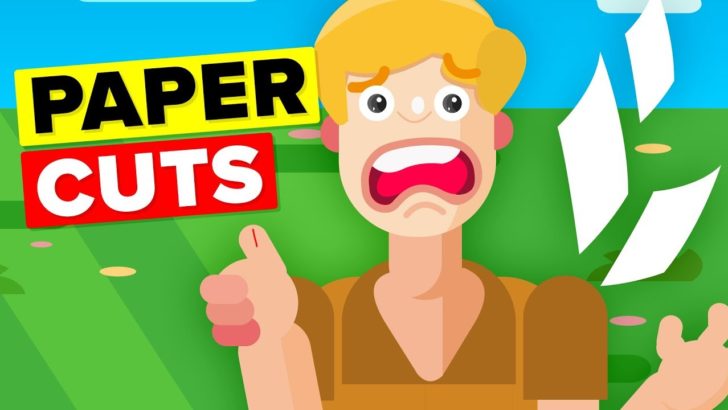 PAPER
CUTS