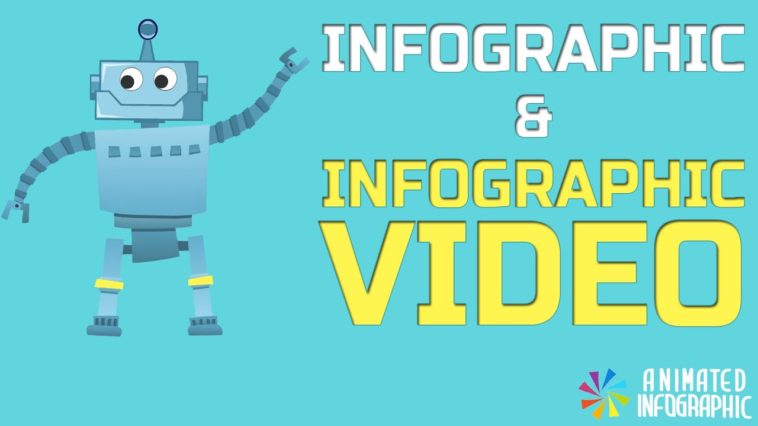 INFOGRAPHIC
&
INFOGRAPHIC
VIDEO

ANIMATED
INFOGRAPHIC