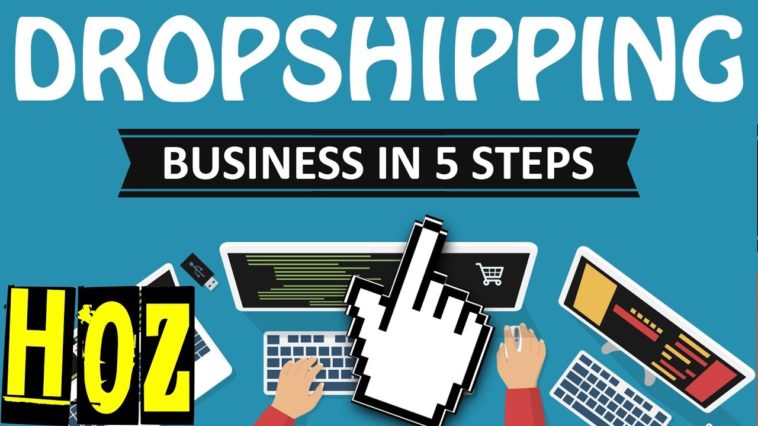 DROPSHIPPING

BUSINESS IN 5 STEPS

HOZ