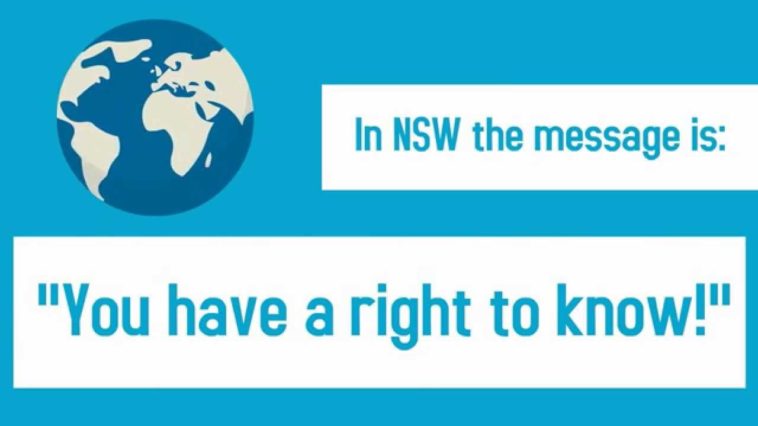 In NSW the message is:

"You have a right to know!"