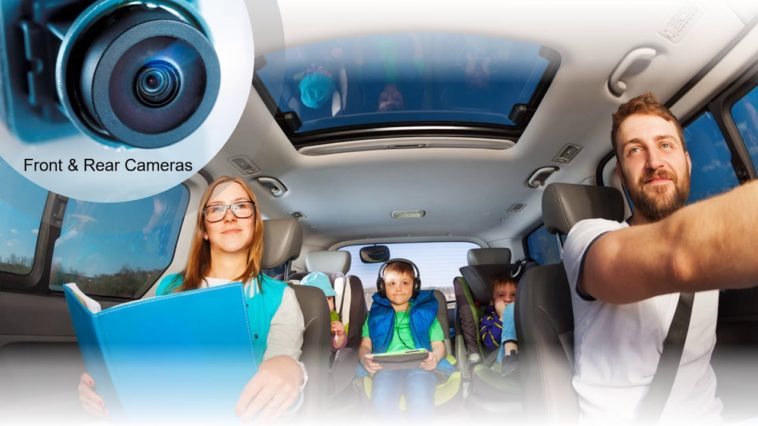 Front & Rear Cameras