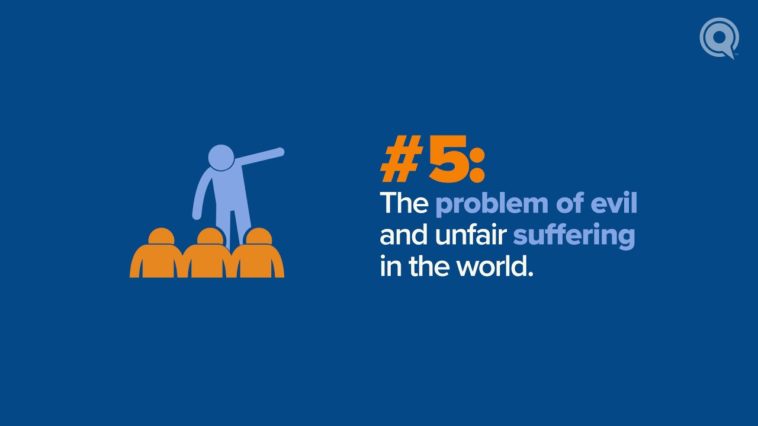 #5:
The problem of evil and unfair suffering in the world.