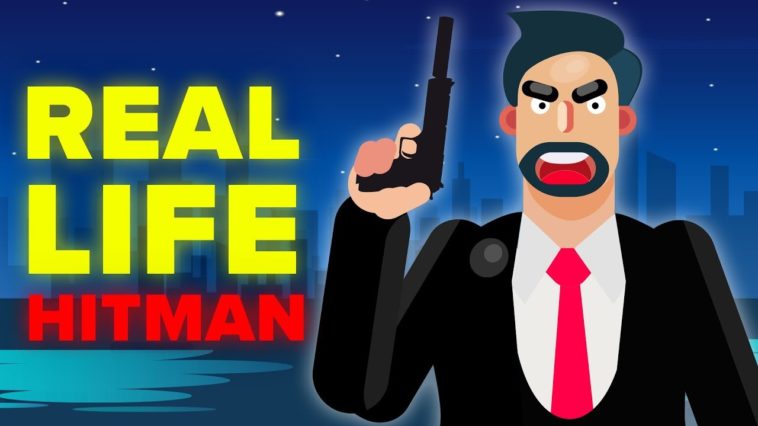 REAL
LIFE
HITMAN