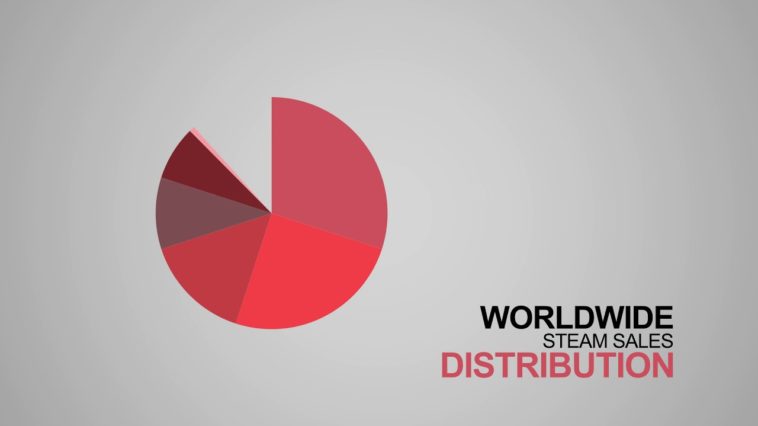 WORLDWIDE
STEAM SALES
DISTRIBUTION