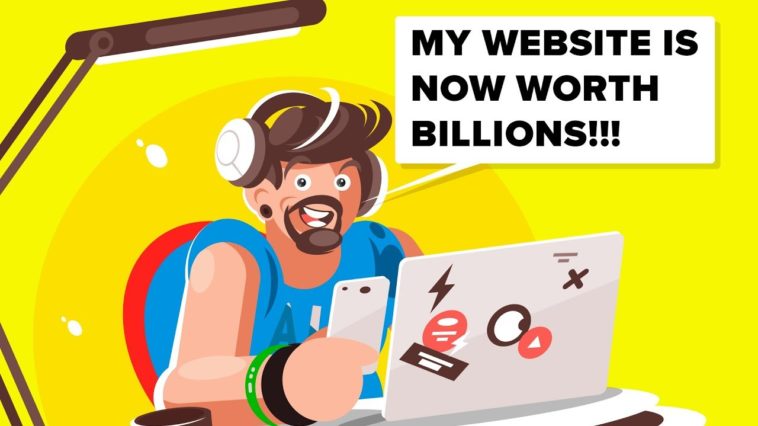 MY WEBSITE IS NOW WORTH BILLIONS!!!