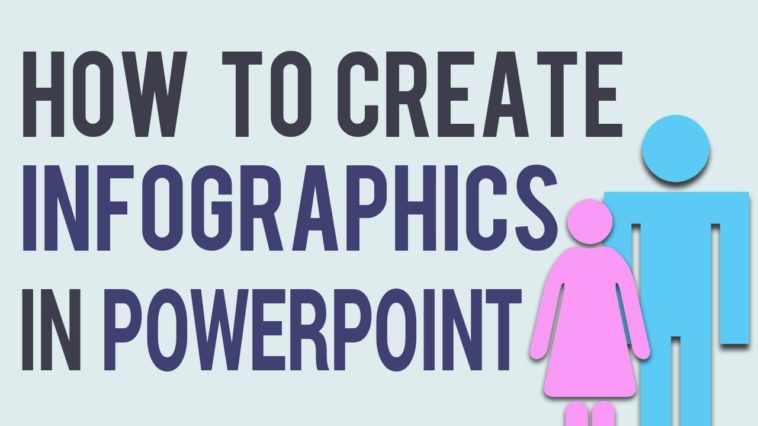 HOW TO CREATE INFOGRAPHICS IN POWERPOINT