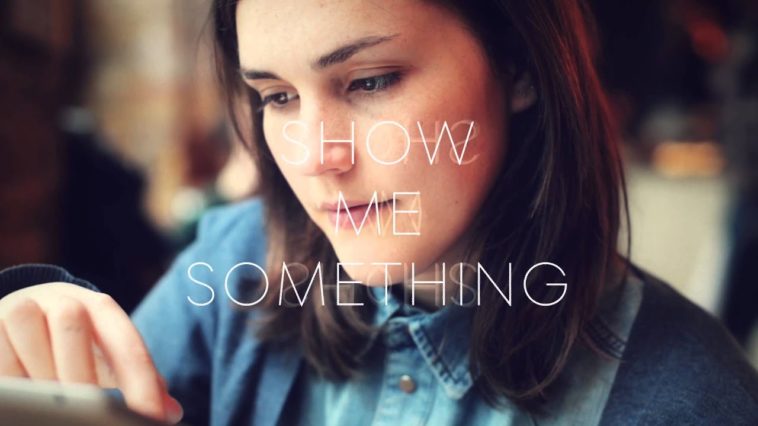 SHOW
ME
SOMETHING