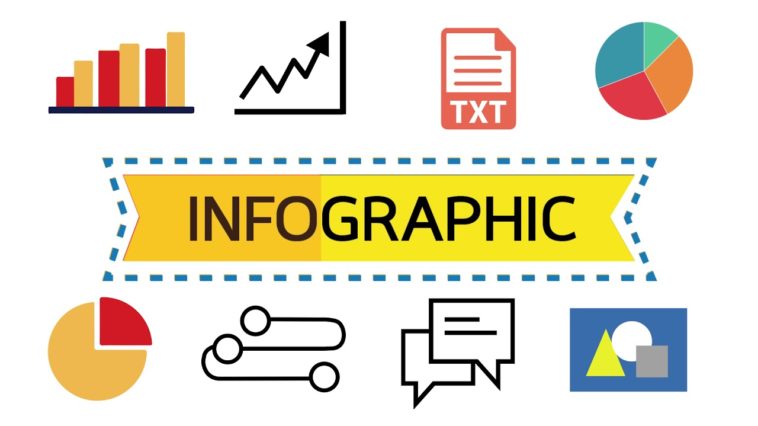 TXT

INFOGRAPHIC