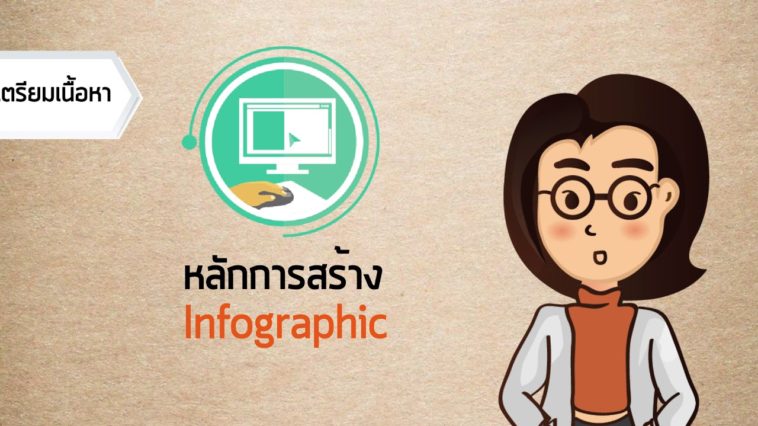 ตรียมเนื้อหา

หลักการสร้าง
Infographic