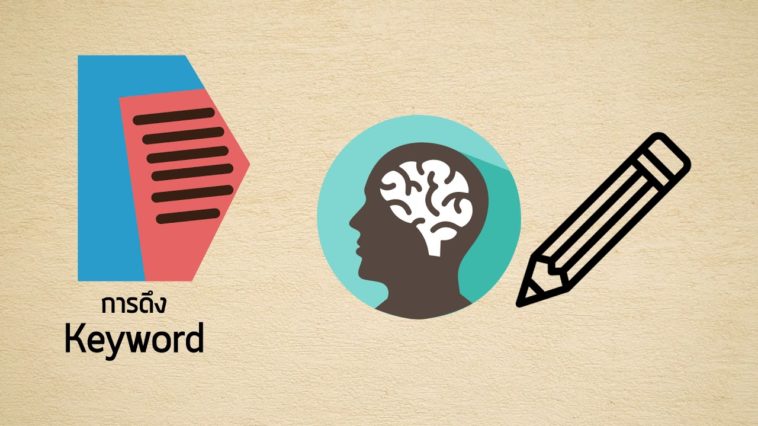 การดึง
Keyword