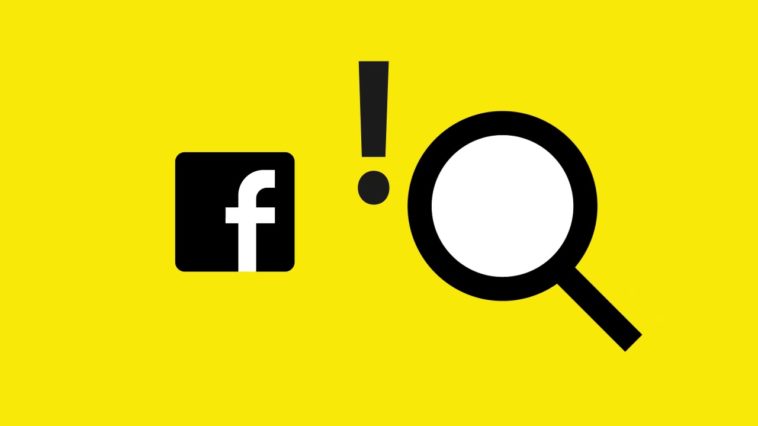 f !