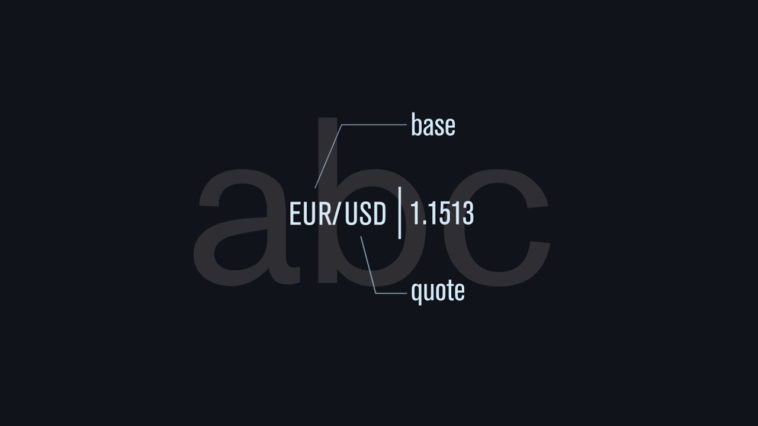 abc

base

EUR/USD | 1.1513

quote