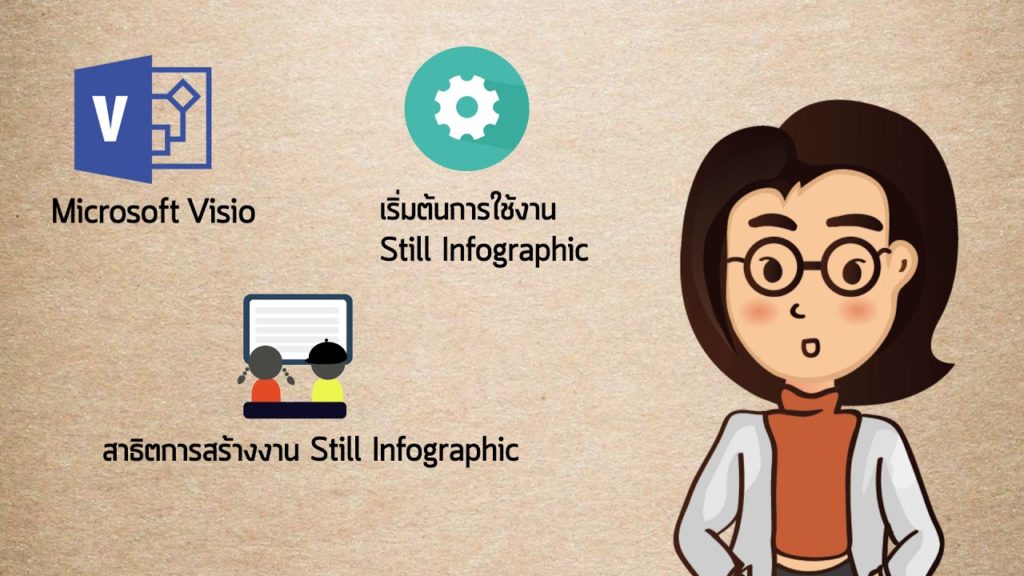 V

Microsoft Visio

เริ่มต้นการใช้งาน Still Infographic

สาธิตการสร้างงาน Still Infographic