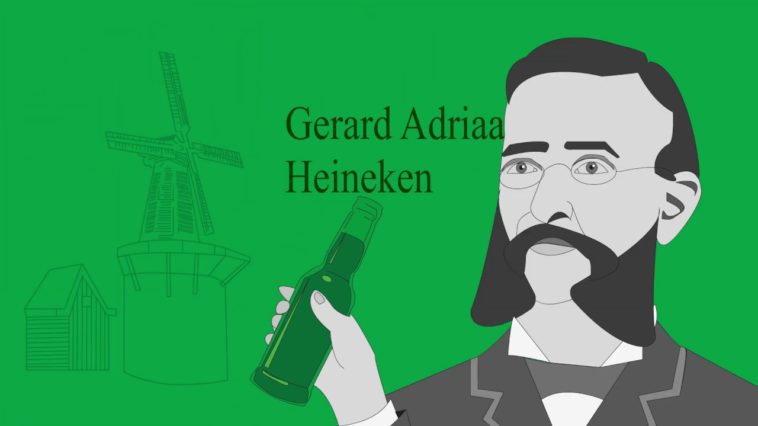 Gerard Adriaa
Heineken