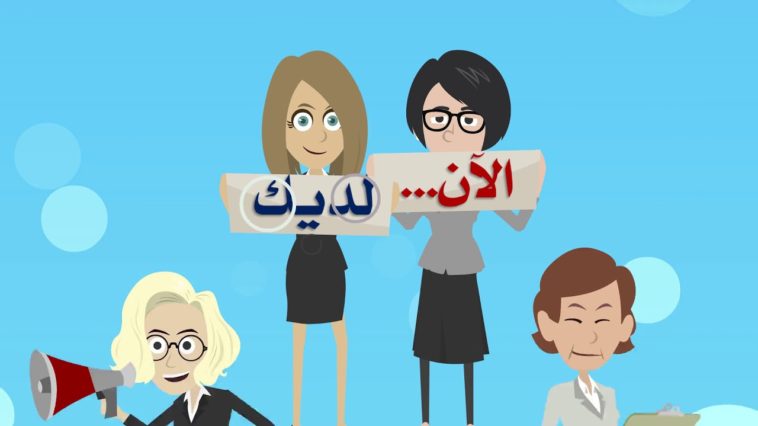 الآن...

لديك