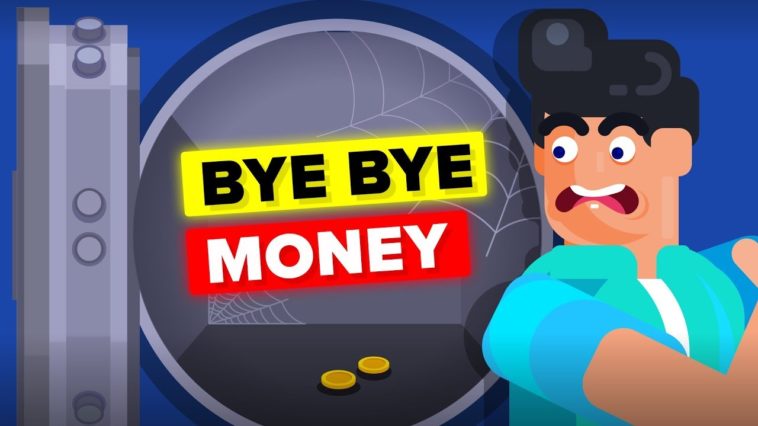 BYE BYE
MONEY