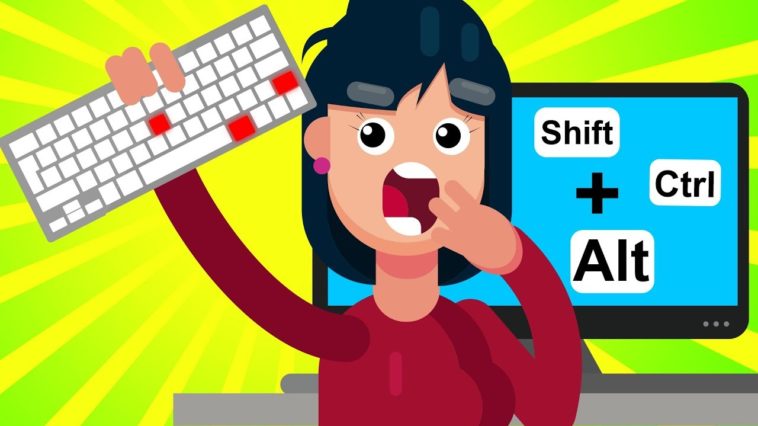 Shift
Ctrl
+
Alt