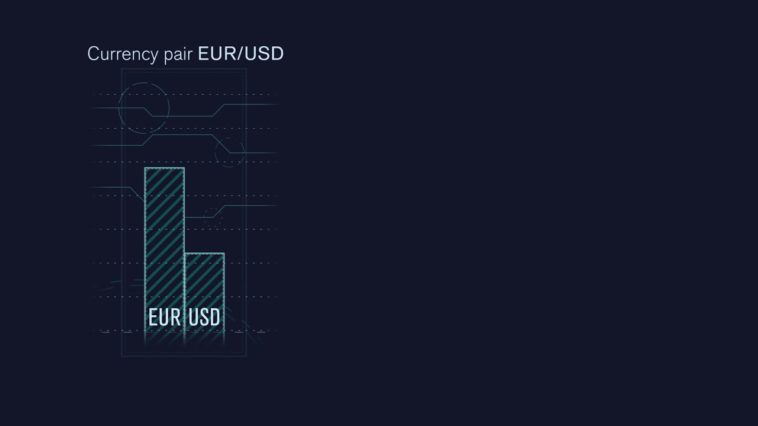 Currency pair EUR/USD

EUR USD