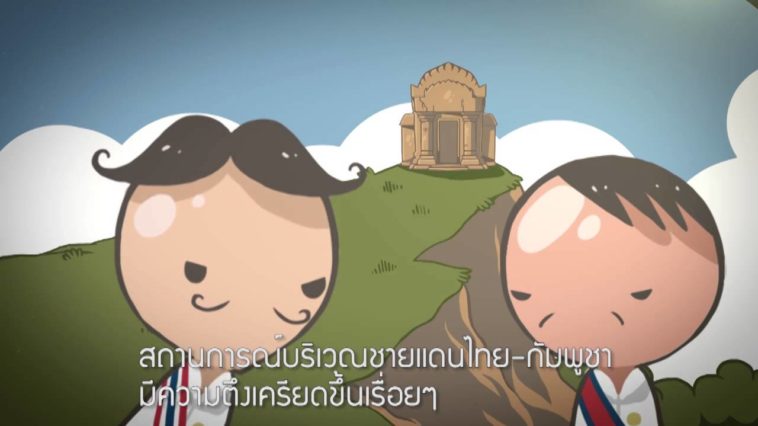 สถานการณ์บริเวณชายแดนไทย-กัมพูชา
มีความตึงเครียดขึ้นเรื่อยๆ