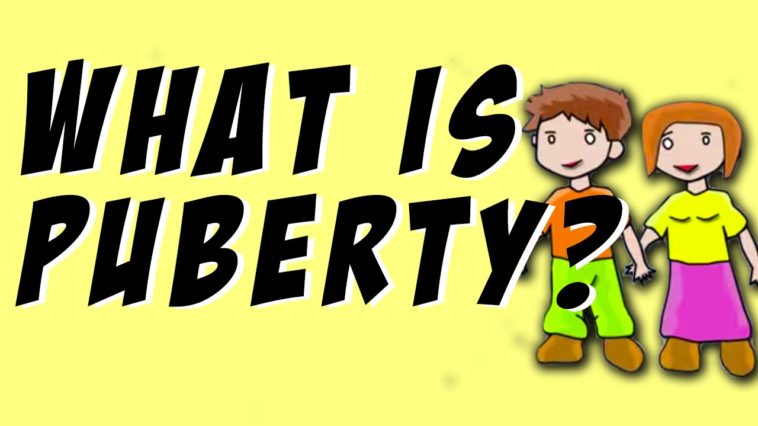 WHAT IS PUBERTY?