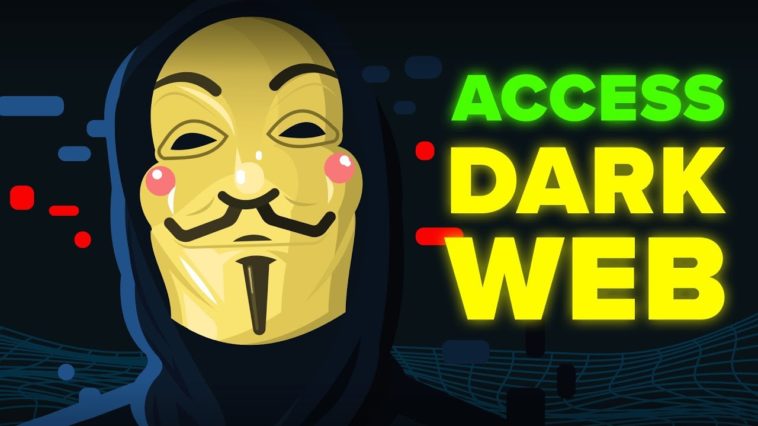 ACCESS
DARK
WEB