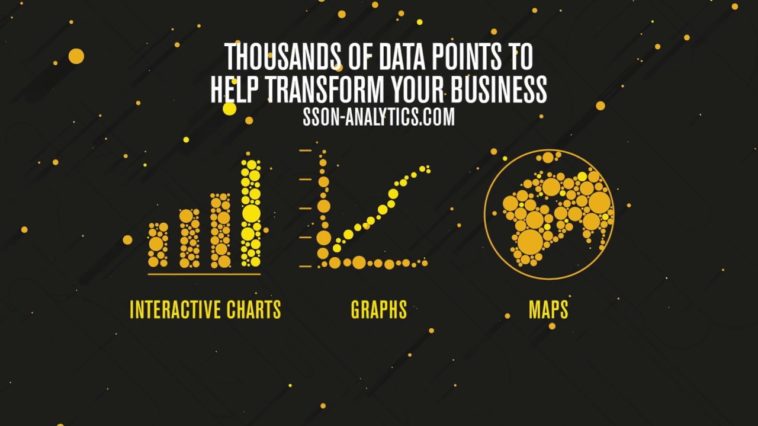 THOUSANDS OF DATA POINTS TO HELP TRANSFORM YOUR BUSINESS
SSON-ANALYTICS.COM

INTERACTIVE CHARTS

GRAPHS

MAPS