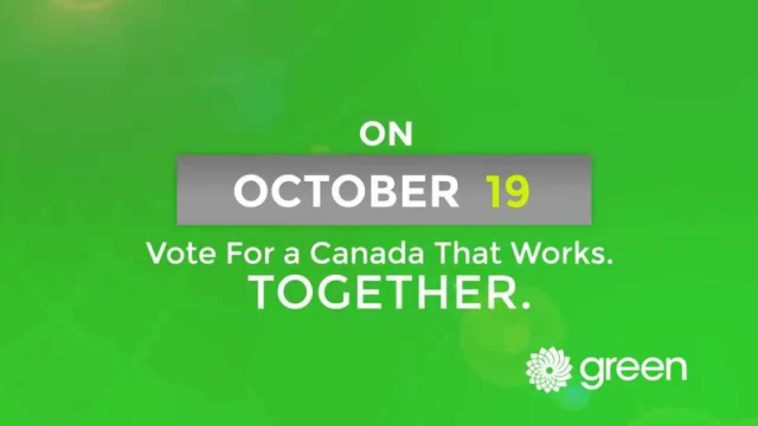 ON

OCTOBER 19

Vote For a Canada That Works.
TOGETHER.

green