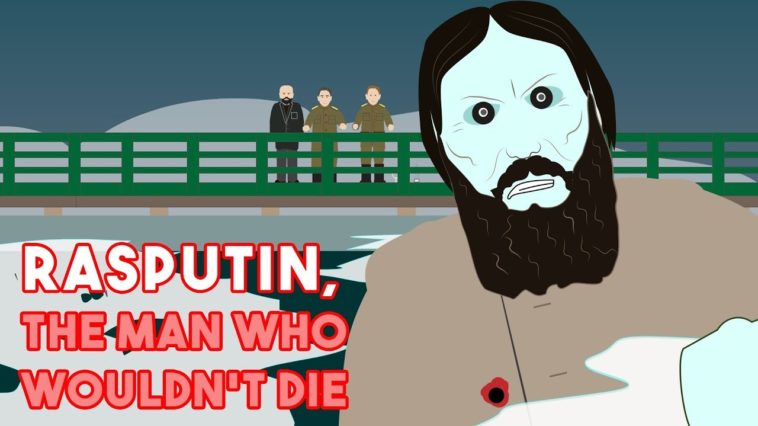 RASPUTIN,
THE MAN WHO WOULDN'T DIE