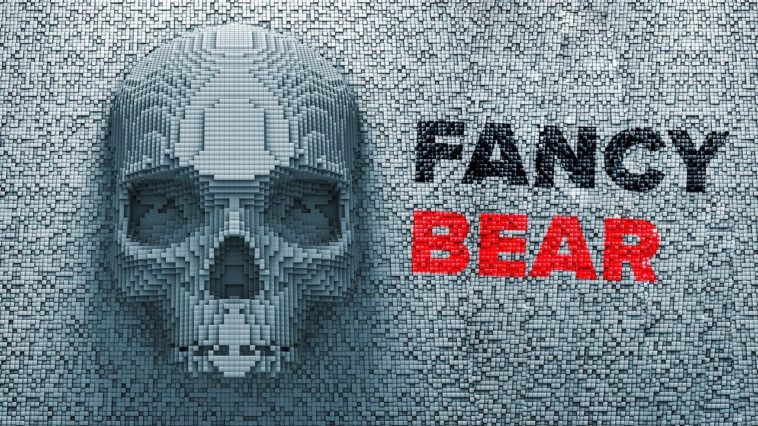 FANCY
BEAR