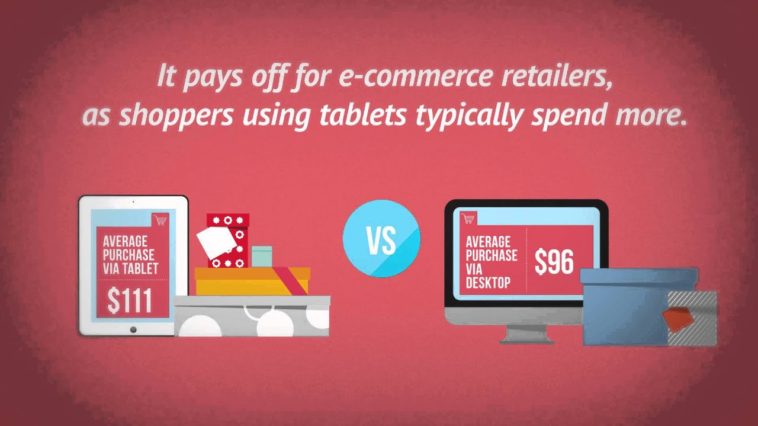 It pays off for e-commerce retailers, as shoppers using tablets typically spend more.

AVERAGE PURCHASE VIA TABLET

$111

VS

AVERAGE PURCHASE VIA DESKTOP

$96