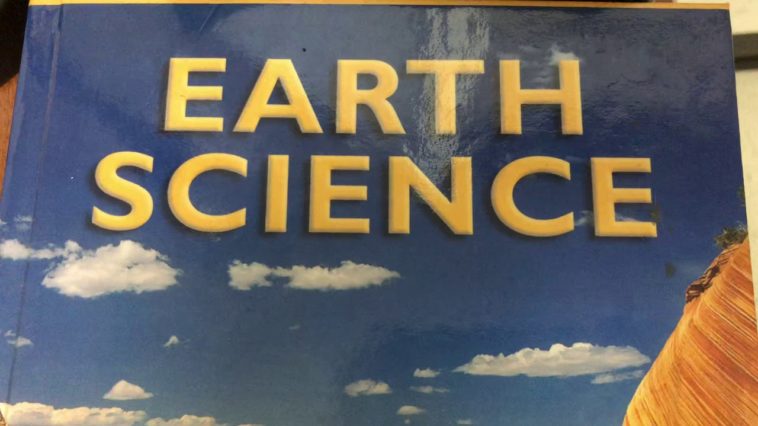 EARTH SCIENCE