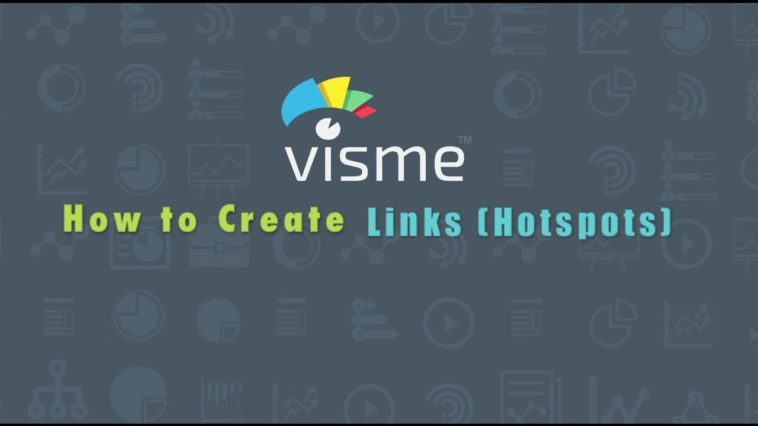 visme™

How to Create Links (Hotspots)