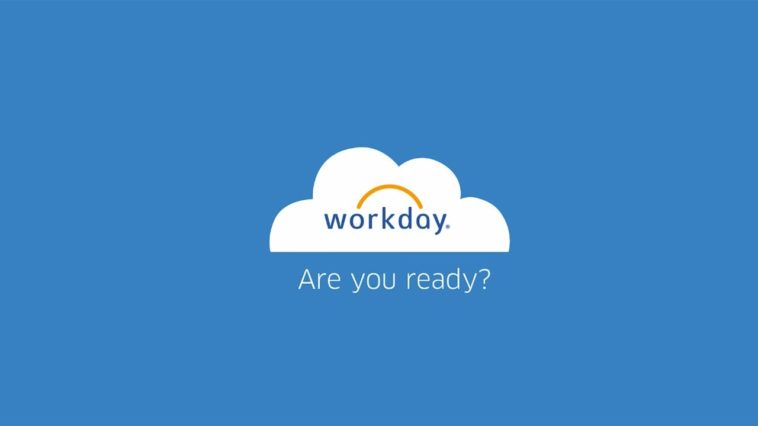 workday.

Are you ready?