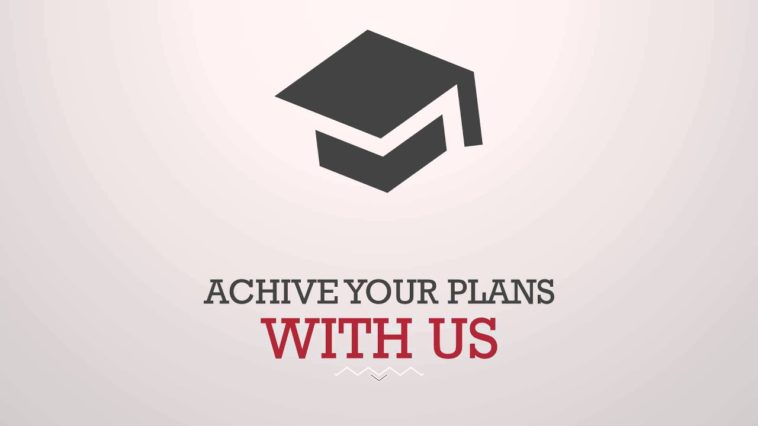 ACHIVE YOUR PLANS
WITH US